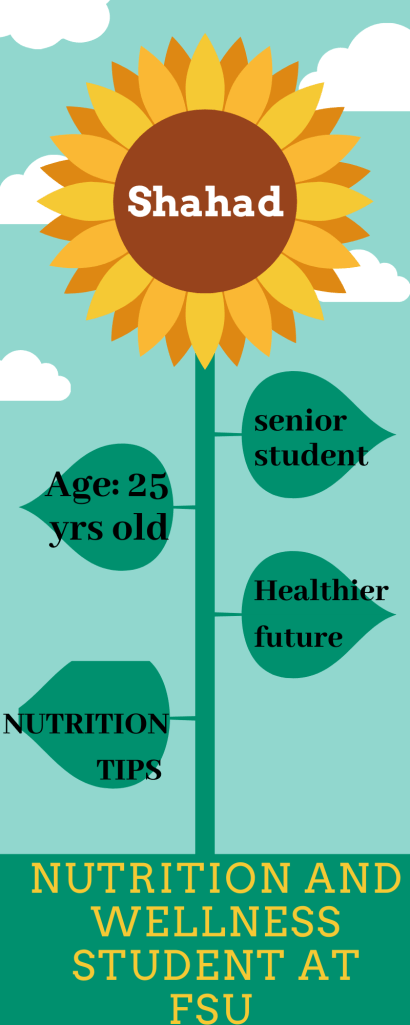 Shahad

senior student

Age: 25 yrs old

Healthier future

NUTRITION TIPS

NUTRITION AND WELLNESS STUDENT AT FSU